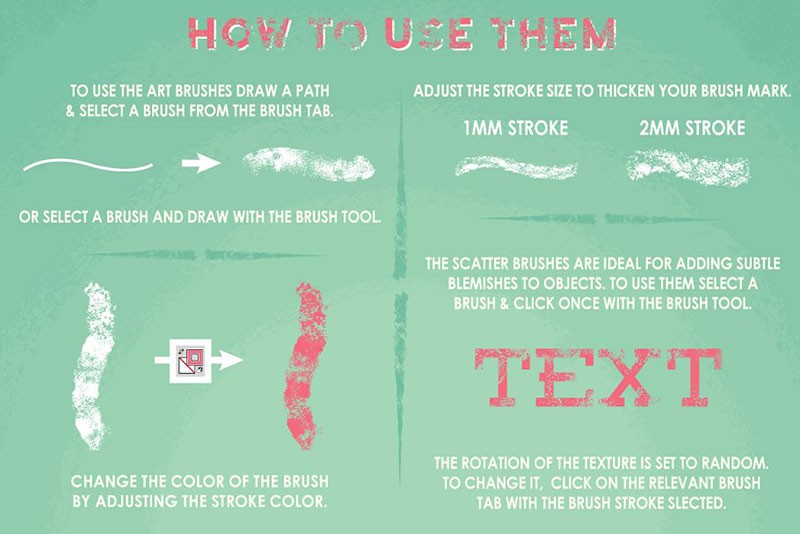 HOW TO USE THEM

TO USE THE ART BRUSHES DRAW A PATH & SELECT A BRUSH FROM THE BRUSH TAB.

OR SELECT A BRUSH AND DRAW WITH THE BRUSH TOOL.

CHANGE THE COLOR OF THE BRUSH BY ADJUSTING THE STROKE COLOR.

ADJUST THE STROKE SIZE TO THICKEN YOUR BRUSH MARK.

1MM STROKE

2MM STROKE

THE SCATTER BRUSHES ARE IDEAL FOR ADDING SUBTLE BLEMISHES TO OBJECTS. TO USE THEM SELECT A BRUSH & CLICK ONCE WITH THE BRUSH TOOL.

TEXT

THE ROTATION OF THE TEXTURE IS SET TO RANDOM. TO CHANGE IT, CLICK ON THE RELEVANT BRUSH TAB WITH THE BRUSH STROKE SLECTED.