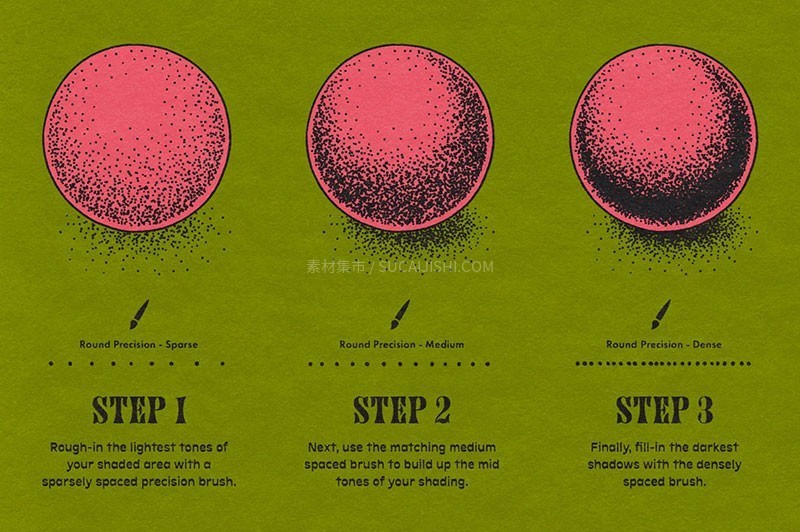 素材集市 / SUCAIJISHI.COM

Round Precision - Sparse

STEP 1

Rough-in the lightest tones of your shaded area with a sparsely spaced precision brush.

Round Precision - Medium

STEP 2

Next, use the matching medium spaced brush to build up the mid tones of your shading.

Round Precision - Dense

STEP 3

Finally, fill-in the darkest shadows with the densely spaced brush.